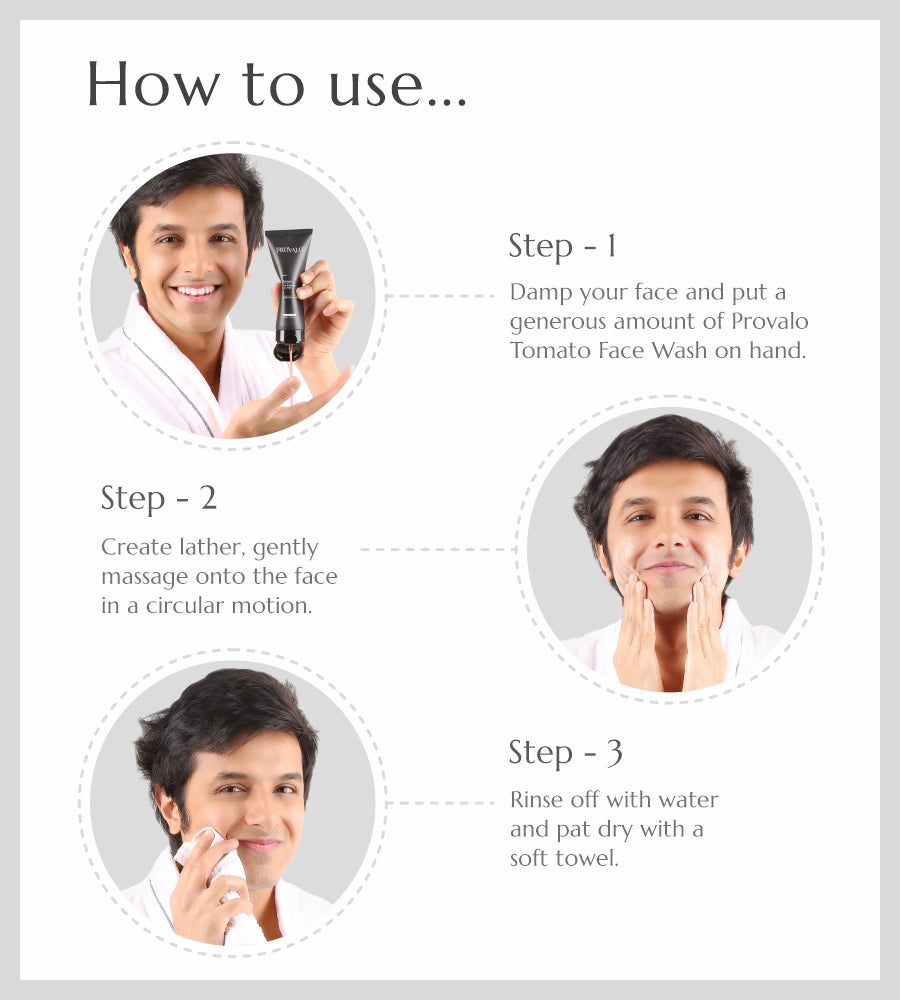 How to use...

PROVALO

Step - 1

Damp your face and put a generous amount of Provalo Tomato Face Wash on hand.

Step - 2

Create lather, gently massage onto the face in a circular motion.

Step - 3

Rinse off with water and pat dry with a soft towel.